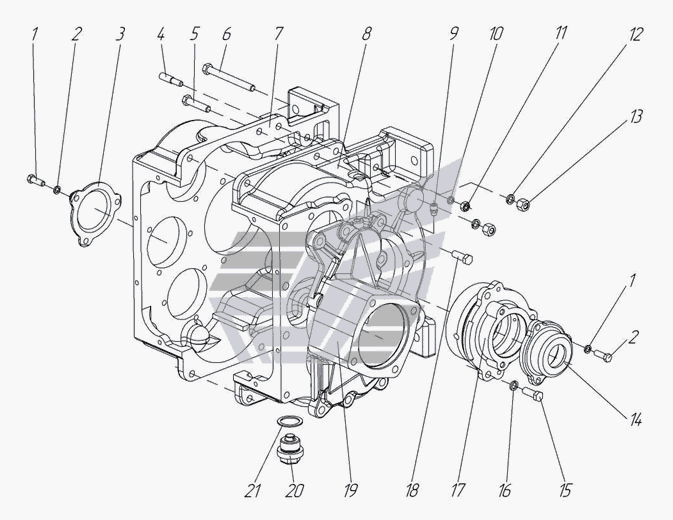 1 2 3 4 5 6 7 8 9 10 11 12 13

1
2

14

21 20 19 18 17 16 15